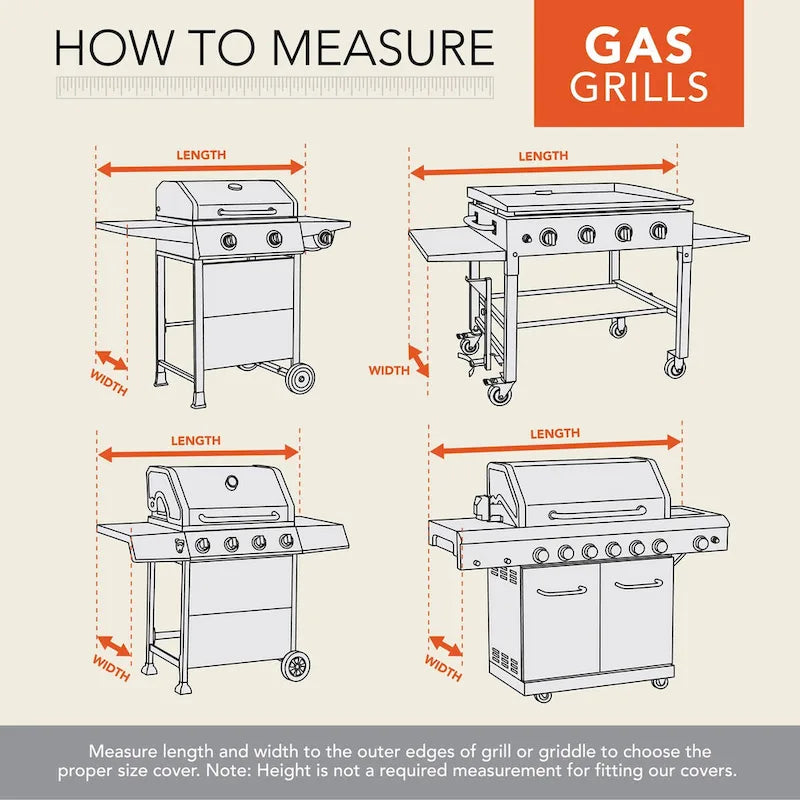 HOW TO MEASURE

GAS GRILLS

LENGTH

WIDTH

LENGTH

WIDTH

LENGTH

WIDTH

LENGTH

WIDTH

Measure length and width to the outer edges of grill or griddle to choose the proper size cover. Note: Height is not a required measurement for fitting our covers.