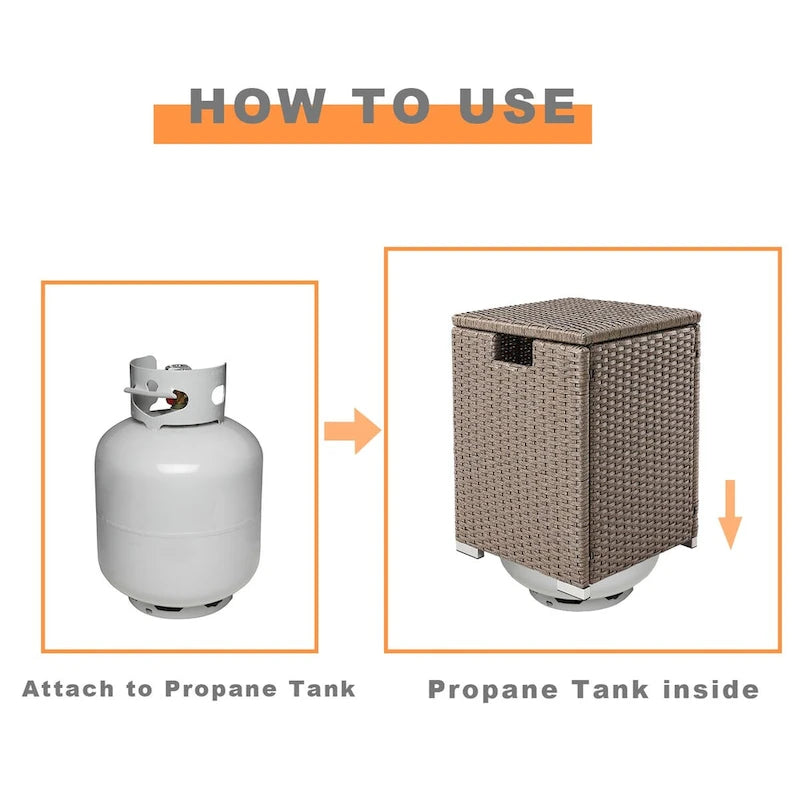 HOW TO USE

Attach to Propane Tank

Propane Tank inside