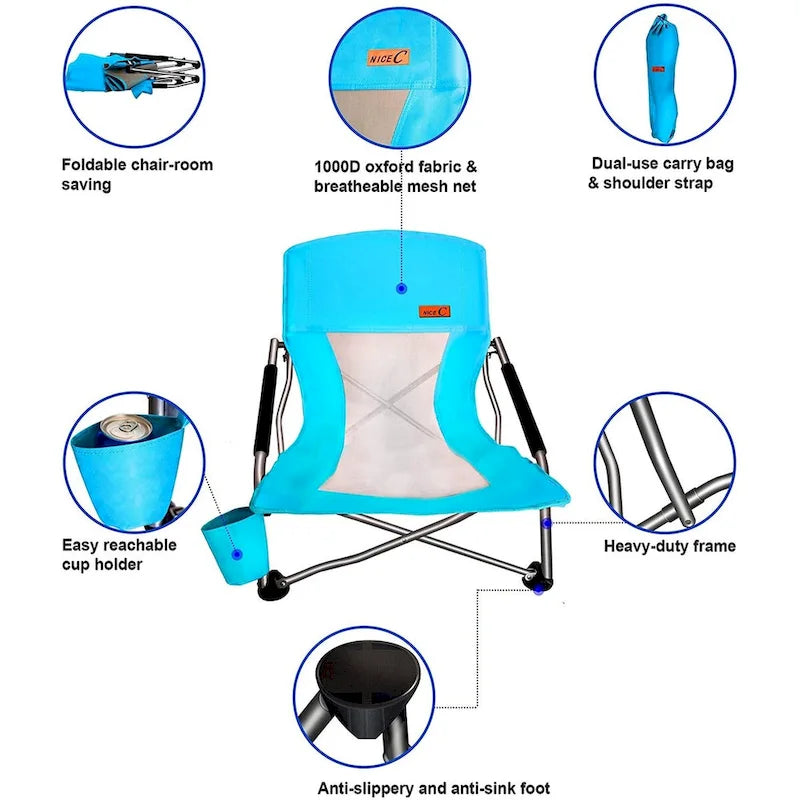 NICE C

Foldable chair-room saving

1000D oxford fabric & breatheable mesh net

Dual-use carry bag & shoulder strap

NICE C

Easy reachable cup holder

Heavy-duty frame

Anti-slippery and anti-sink foot